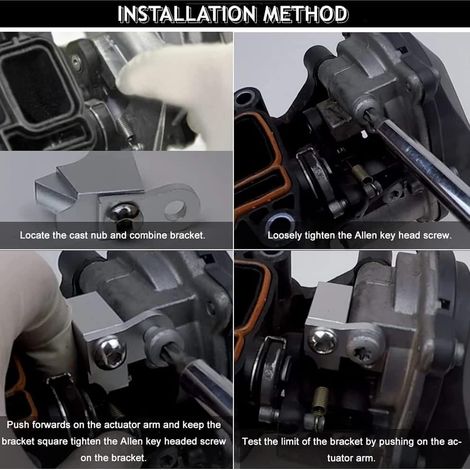 INSTALLATION METHOD

Locate the cast nub and combine bracket.

Loosely tighten the Allen key head screw.

Push forwards on the actuator arm and keep the bracket square tighten the Allen key headed screw on the bracket.

Test the limit of the bracket by pushing on the actuator arm.