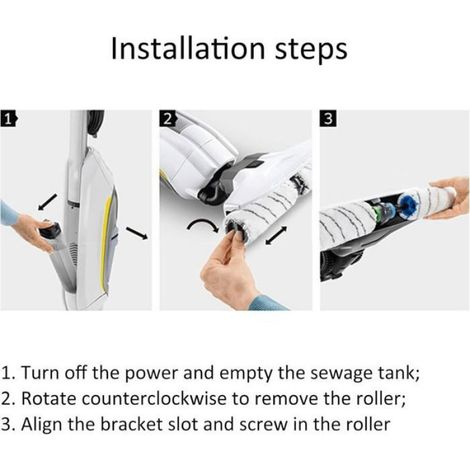 Installation steps

1

2

3

1. Turn off the power and empty the sewage tank;
2. Rotate counterclockwise to remove the roller;
3. Align the bracket slot and screw in the roller