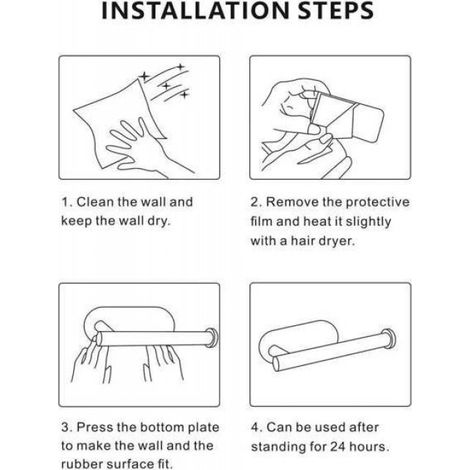 INSTALLATION STEPS

1. Clean the wall and keep the wall dry.

2. Remove the protective film and heat it slightly with a hair dryer.

3. Press the bottom plate to make the wall and the rubber surface fit.

4. Can be used after standing for 24 hours.