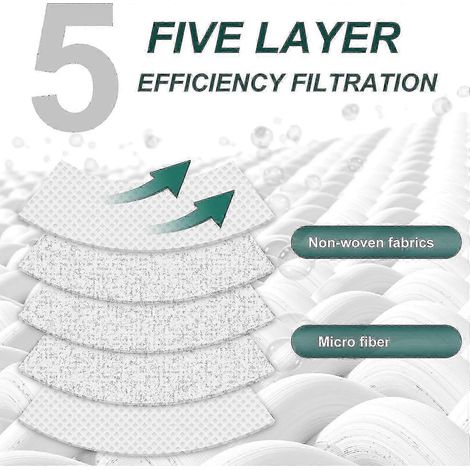 5 FIVE LAYER
EFFICIENCY FILTRATION

Non-woven fabrics

Micro fiber