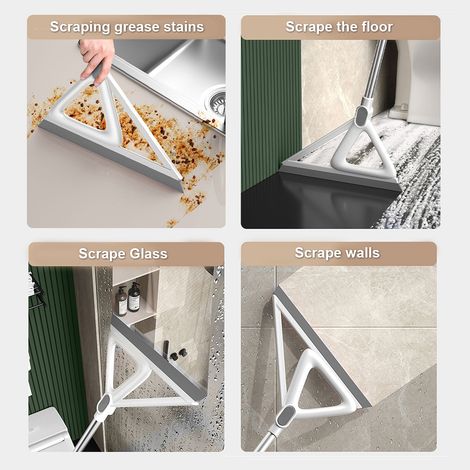 Scraping grease stains

Scrape the floor

Scrape Glass

Scrape walls