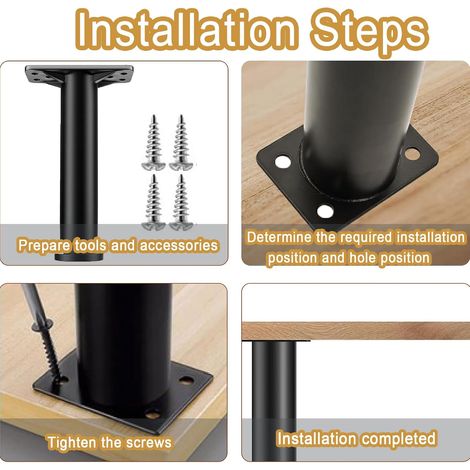 Installation Steps

Prepare tools and accessories

Determine the required installation position and hole position

Tighten the screws

Installation completed