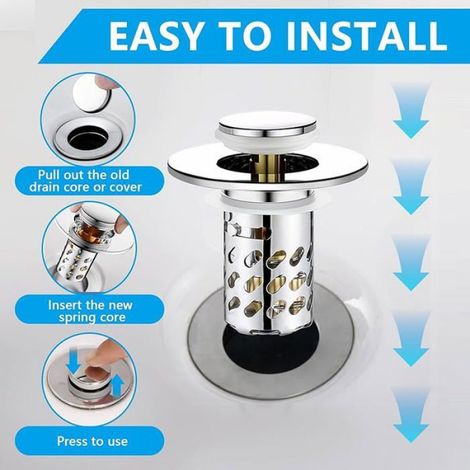 EASY TO INSTALL

Pull out the old drain core or cover

Insert the new spring core

Press to use