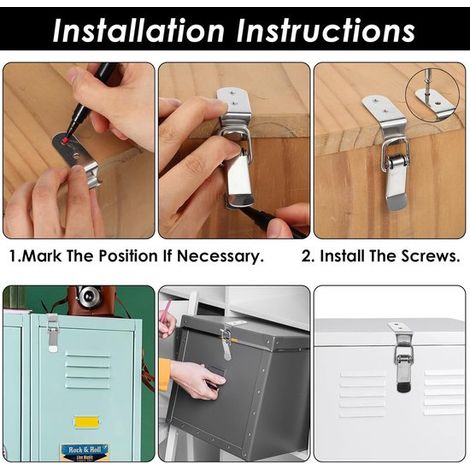 Installation Instructions

1.Mark The Position If Necessary.

2. Install The Screws.

Rock & Roll
Live Music