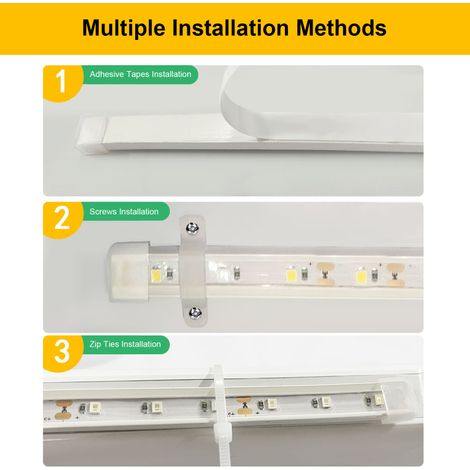 Multiple Installation Methods

1
Adhesive Tapes Installation

2
Screws Installation

3
Zip Ties Installation