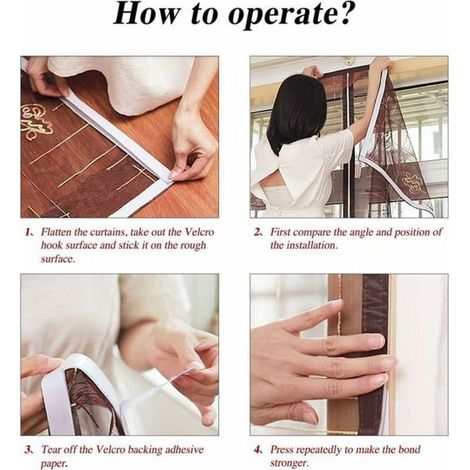 How to operate?

1、Flatten the curtains, take out the Velcro hook surface and stick it on the rough surface.

2、First compare the angle and position of the installation.

3、Tear off the Velcro backing adhesive paper.

4、Press repeatedly to make the bond stronger.