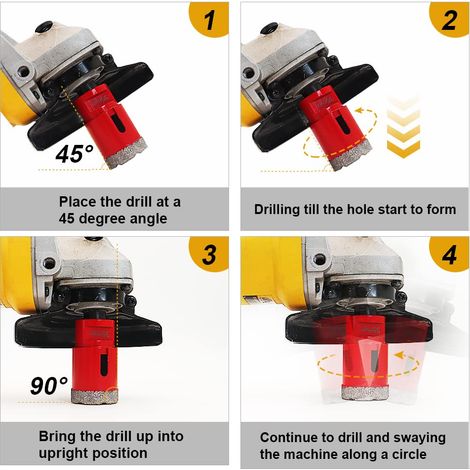 1

45°

Place the drill at a 45 degree angle

2

Drilling till the hole start to form

3

90°

Bring the drill up into upright position

4

Continue to drill and swaying the machine along a circle