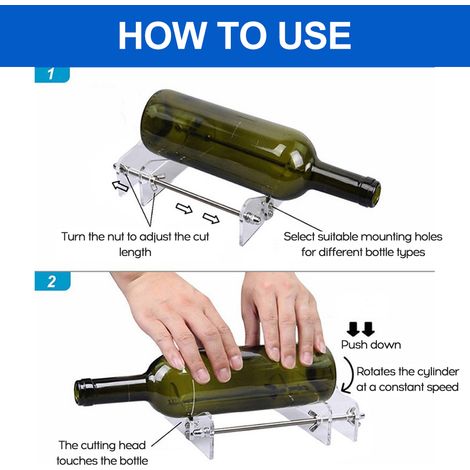 HOW TO USE

1

Turn the nut to adjust the cut length

Select suitable mounting holes for different bottle types

2

Push down

Rotates the cylinder at a constant speed

The cutting head touches the bottle