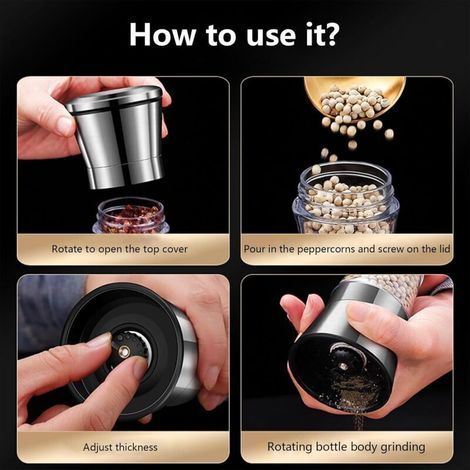 How to use it?

Rotate to open the top cover

Pour in the peppercorns and screw on the lid

Adjust thickness

Rotating bottle body grinding