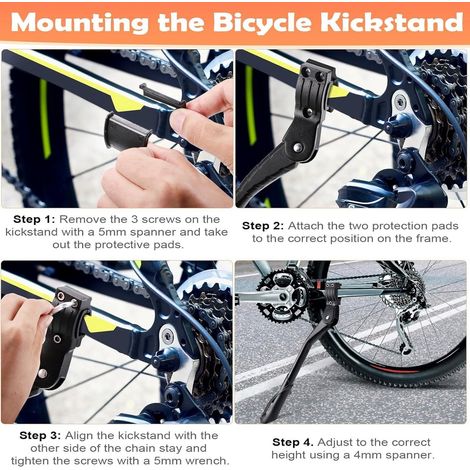 Mounting the Bicycle Kickstand

Step 1: Remove the 3 screws on the kickstand with a 5mm spanner and take out the protective pads.

Step 2: Attach the two protection pads to the correct position on the frame.

Step 3: Align the kickstand with the other side of the chain stay and tighten the screws with a 5mm wrench.

Step 4. Adjust to the correct height using a 4mm spanner.