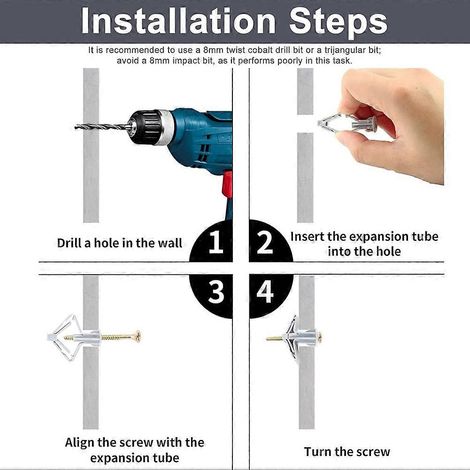 Installation Steps

It is recommended to use a 8mm twist cobalt drill bit or a trijangular bit; avoid a 8mm impact bit, as it performs poorly in this task.

Drill a hole in the wall

1

2

Insert the expansion tube into the hole

3

4

Align the screw with the expansion tube

Turn the screw