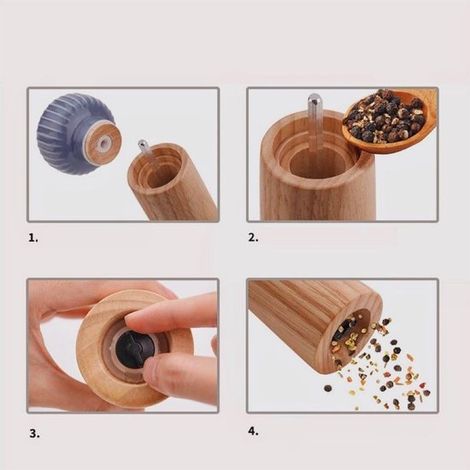 1.

2.

3.

4.