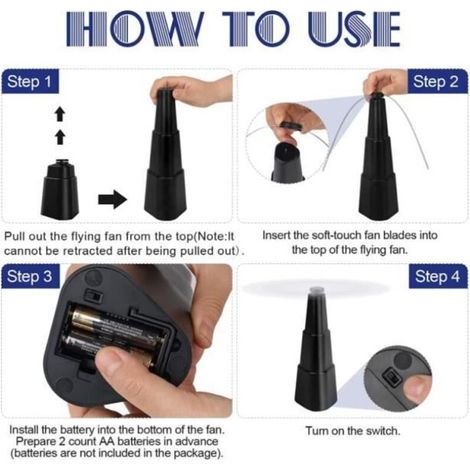 HOW TO USE

Step 1

Pull out the flying fan from the top(Note:It cannot be retracted after being pulled out).

Step 2

Insert the soft-touch fan blades into the top of the flying fan.

Step 3

Install the battery into the bottom of the fan. Prepare 2 count AA batteries in advance (batteries are not included in the package).

Step 4

Turn on the switch.