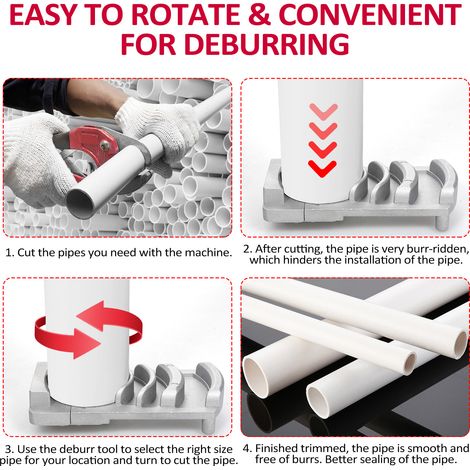 EASY TO ROTATE & CONVENIENT FOR DEBURRING

1. Cut the pipes you need with the machine.

2. After cutting, the pipe is very burr-ridden, which hinders the installation of the pipe.

3. Use the deburr tool to select the right size pipe for your location and turn to cut the pipe.

4. Finished trimmed, the pipe is smooth and free of burrs. Better sealing of the pipe.