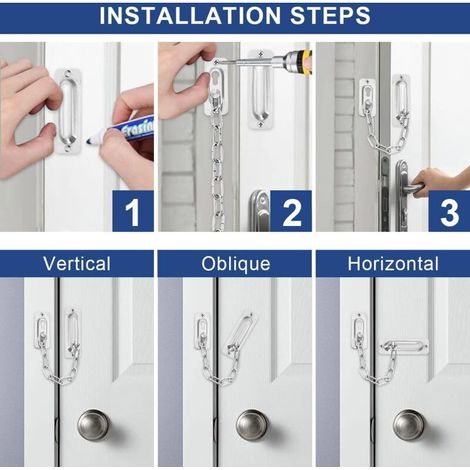 INSTALLATION STEPS

Erasin

1

2

3

Vertical

Oblique

Horizontal