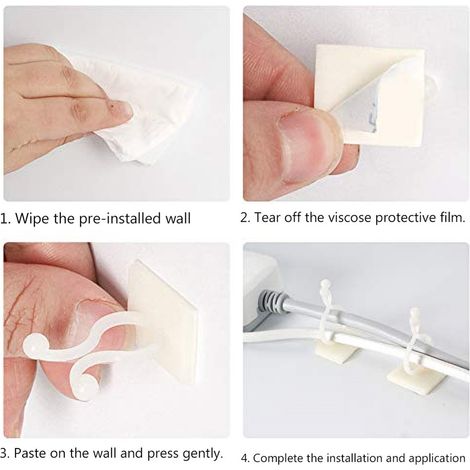 1. Wipe the pre-installed wall

2. Tear off the viscose protective film.

3. Paste on the wall and press gently.

4. Complete the installation and application