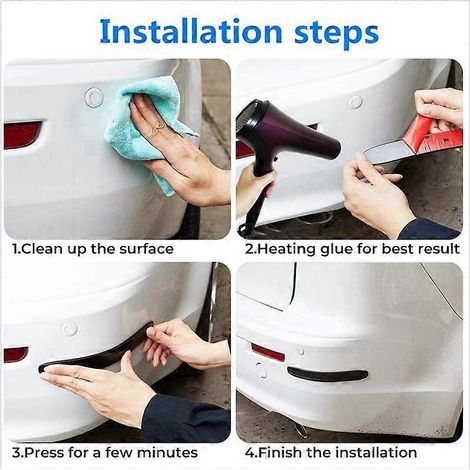 Installation steps

1.Clean up the surface

2.Heating glue for best result

3.Press for a few minutes

4.Finish the installation