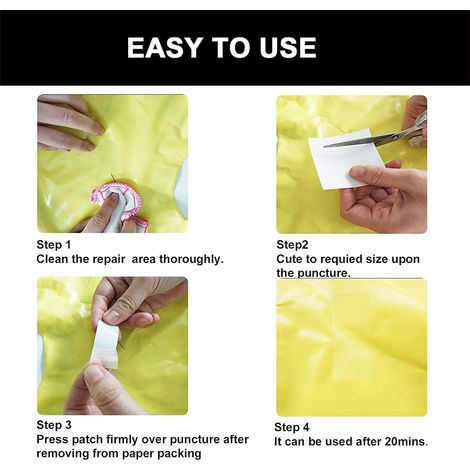 EASY TO USE

Step 1
Clean the repair area thoroughly.

Step2
Cute to requied size upon the puncture.

Step 3
Press patch firmly over puncture after removing from paper packing

Step 4
It can be used after 20mins.