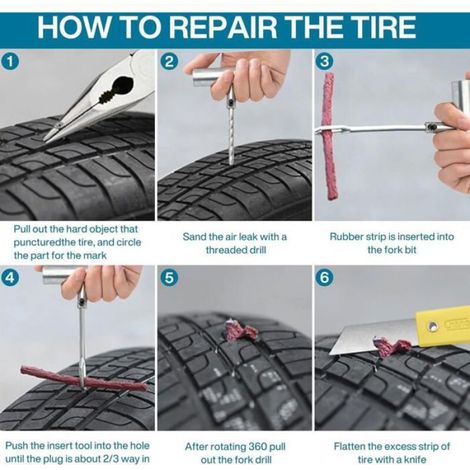 HOW TO REPAIR THE TIRE

1

Pull out the hard object that puncturedthe tire, and circle the part for the mark

2

Sand the air leak with a threaded drill

3

Rubber strip is inserted into the fork bit

4

Push the insert tool into the hole until the plug is about 2/3 way in

5

After rotating 360 pull out the fork drill

6

Flatten the excess strip of tire with a knife