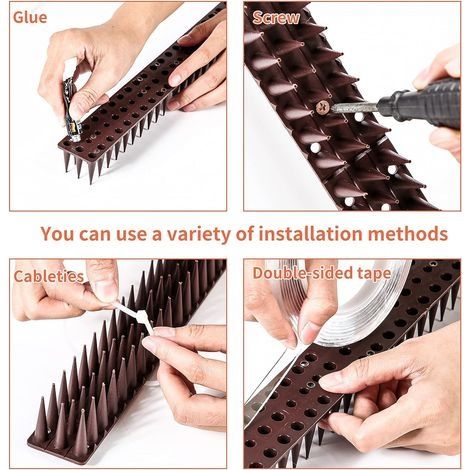 Glue

Screw

You can use a variety of installation methods

Cableties

Double-sided tape