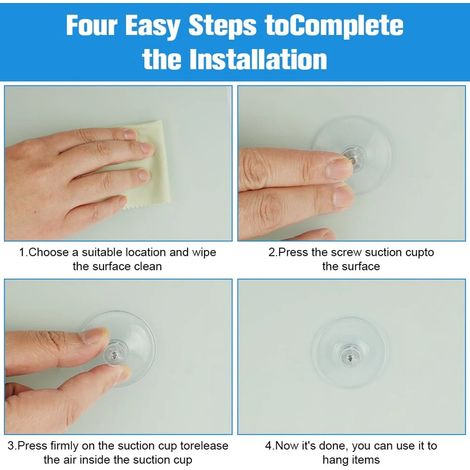 Four Easy Steps toComplete the Installation

1.Choose a suitable location and wipe the surface clean

2.Press the screw suction cupto the surface

3.Press firmly on the suction cup torelease the air inside the suction cup

4.Now it's done, you can use it to hang items