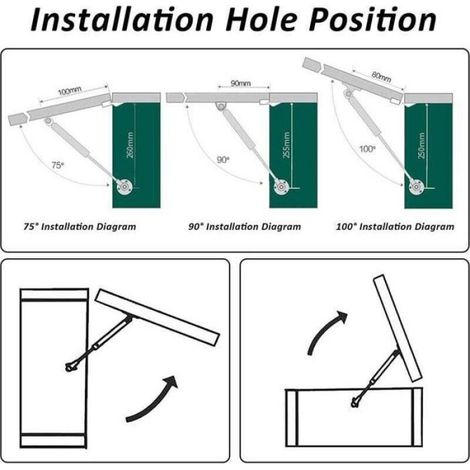 Installation Hole Position

100mm
260mm
75°

75° Installation Diagram

90mm
255mm
90°

90° Installation Diagram

80mm
250mm
100°

100° Installation Diagram