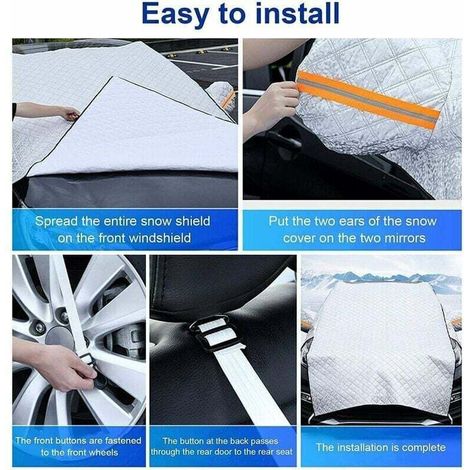 Easy to install

Spread the entire snow shield on the front windshield

Put the two ears of the snow cover on the two mirrors

The front buttons are fastened to the front wheels

The button at the back passes through the rear door to the rear seat

The installation is complete