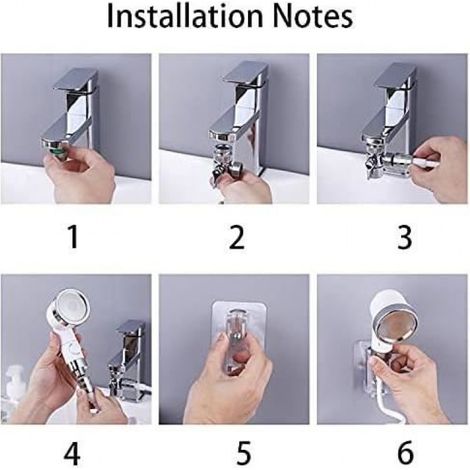 Installation Notes

1

2

3

4

5

6