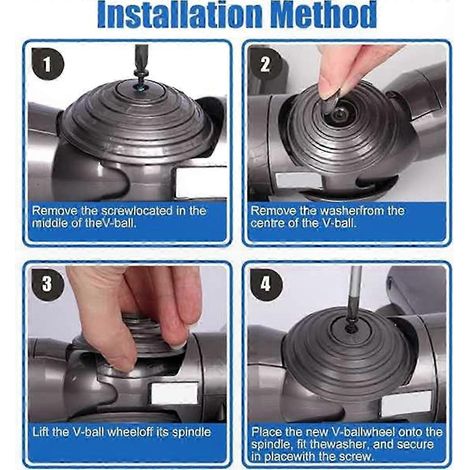 Installation Method

1

Remove the screwlocated in the middle of theV-ball.

2

Remove the washerfrom the centre of the V-ball.

3

Lift the V-ball wheeloff its spindle

4

Place the new V-ballwheel onto the spindle, fit thewasher, and secure in placewith the screw.