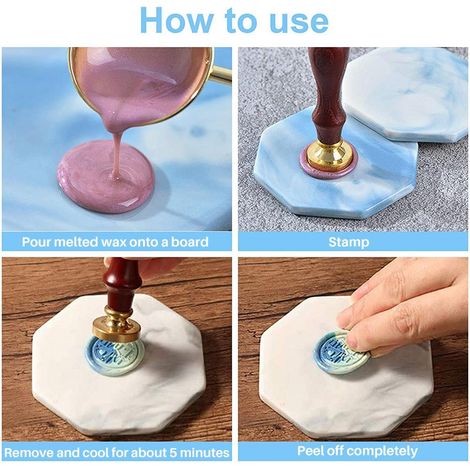 How to use

Pour melted wax onto a board

Stamp

Remove and cool for about 5 minutes

Peel off completely