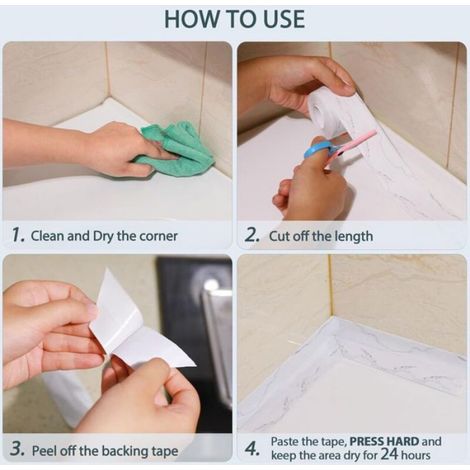 HOW TO USE

1. Clean and Dry the corner

2. Cut off the length

3. Peel off the backing tape

4. Paste the tape, PRESS HARD and keep the area dry for 24 hours