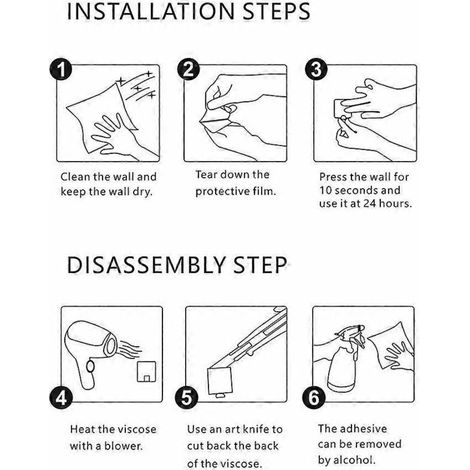 INSTALLATION STEPS

1

Clean the wall and keep the wall dry.

2

Tear down the protective film.

3

Press the wall for 10 seconds and use it at 24 hours.

DISASSEMBLY STEP

4

Heat the viscose with a blower.

5

Use an art knife to cut back the back of the viscose.

6

The adhesive can be removed by alcohol.