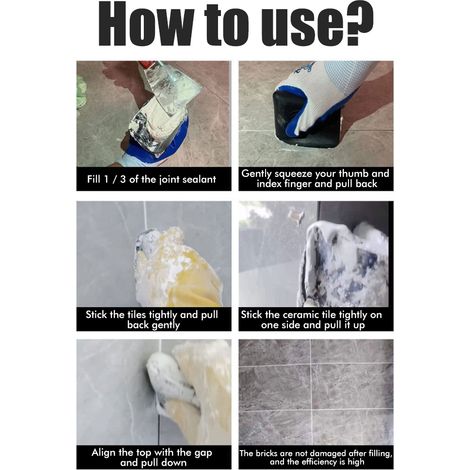 How to use?

Fill 1 / 3 of the joint sealant

Gently squeeze your thumb and index finger and pull back

Stick the tiles tightly and pull back gently

Stick the ceramic tile tightly on one side and pull it up

Align the top with the gap and pull down

The bricks are not damaged after filling, and the efficiency is high