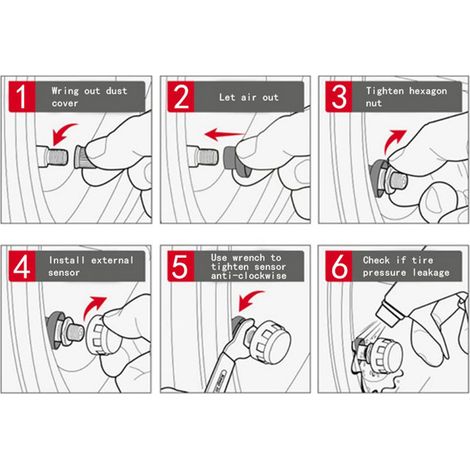 1 Wring out dust cover

2 Let air out

3 Tighten hexagon nut

4 Install external sensor

5 Use wrench to tighten sensor anti-clockwise

6 Check if tire pressure leakage