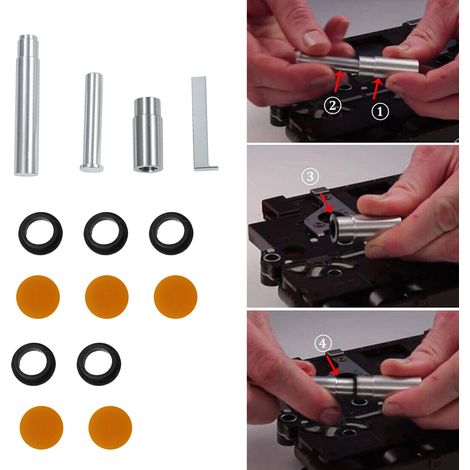 ② ①
③
④