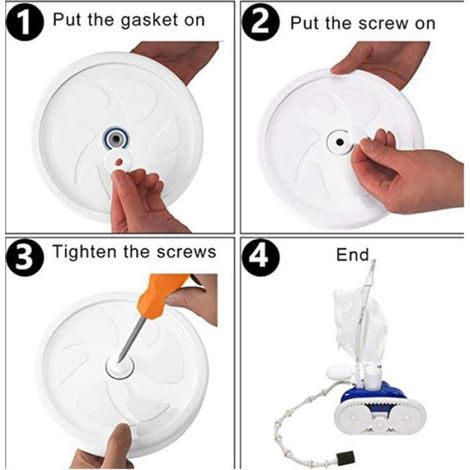 1 Put the gasket on

2 Put the screw on

3 Tighten the screws

4 End