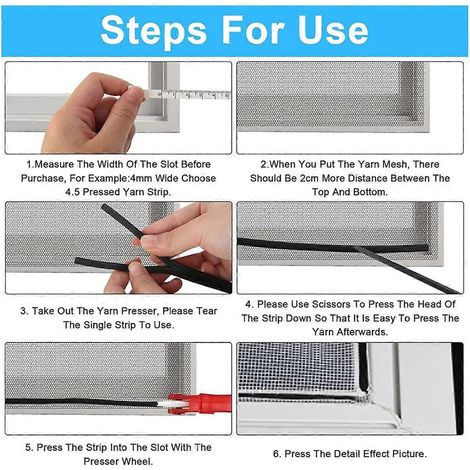 Steps For Use

1.Measure The Width Of The Slot Before Purchase, For Example:4mm Wide Choose 4.5 Pressed Yarn Strip.

2.When You Put The Yarn Mesh, There Should Be 2cm More Distance Between The Top And Bottom.

3. Take Out The Yarn Presser, Please Tear The Single Strip To Use.

4. Please Use Scissors To Press The Head Of The Strip Down So That It Is Easy To Press The Yarn Afterwards.

5. Press The Strip Into The Slot With The Presser Wheel.

6. Press The Detail Effect Picture.