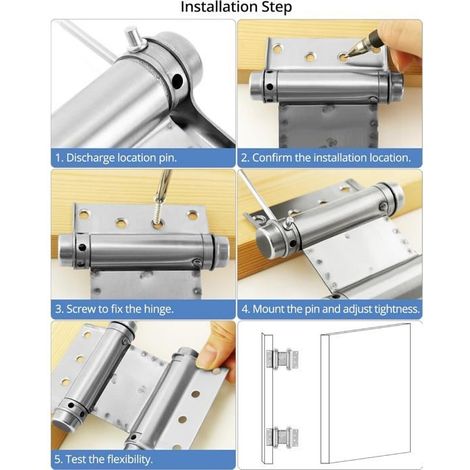 Installation Step

1. Discharge location pin.

2. Confirm the installation location.

3. Screw to fix the hinge.

4. Mount the pin and adjust tightness.

5. Test the flexibility.