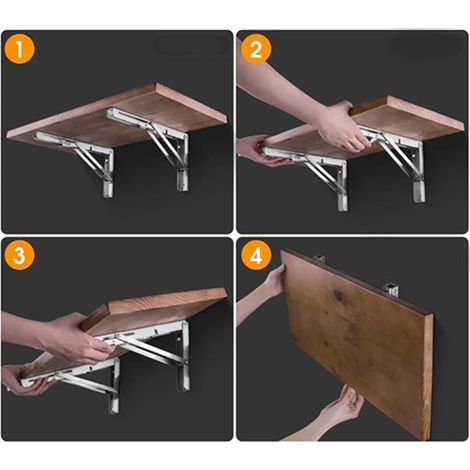 1

2

3

4