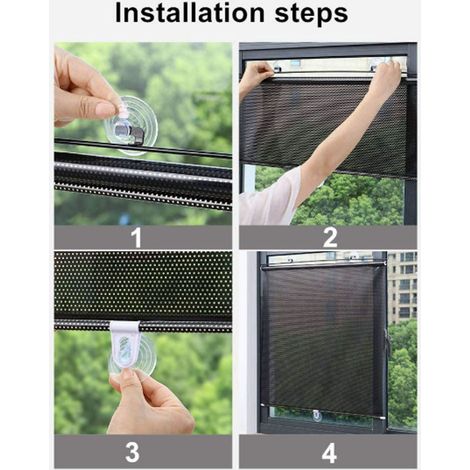 Installation steps

1

2

3

4