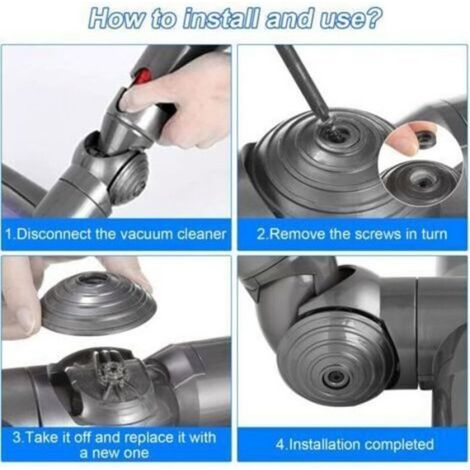 How to install and use?

1.Disconnect the vacuum cleaner

2.Remove the screws in turn

3.Take it off and replace it with a new one

4.Installation completed