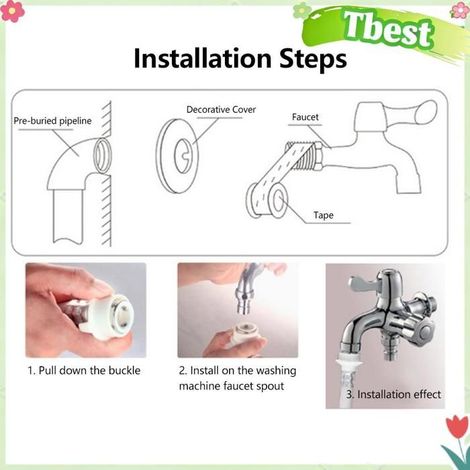 Tbest

Installation Steps

Pre-buried pipeline

Decorative Cover

Faucet

Tape

1. Pull down the buckle

2. Install on the washing machine faucet spout

3. Installation effect