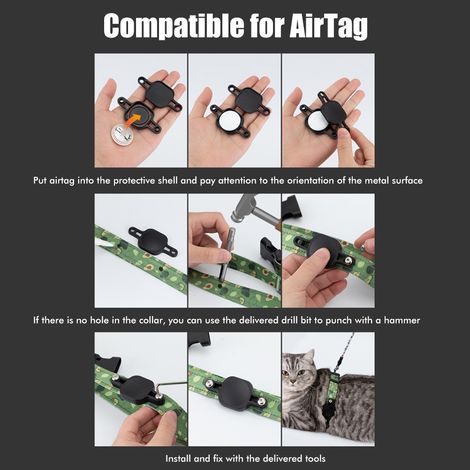 Compatible for AirTag

Put airtag into the protective shell and pay attention to the orientation of the metal surface

If there is no hole in the collar, you can use the delivered drill bit to punch with a hammer

Install and fix with the delivered tools