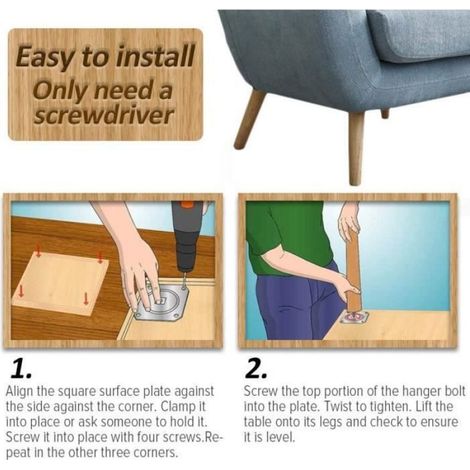 Easy to install
Only need a screwdriver

1.
Align the square surface plate against the side against the corner. Clamp it into place or ask someone to hold it. Screw it into place with four screws.Repeat in the other three corners.

2.
Screw the top portion of the hanger bolt into the plate. Twist to tighten. Lift the table onto its legs and check to ensure it is level.