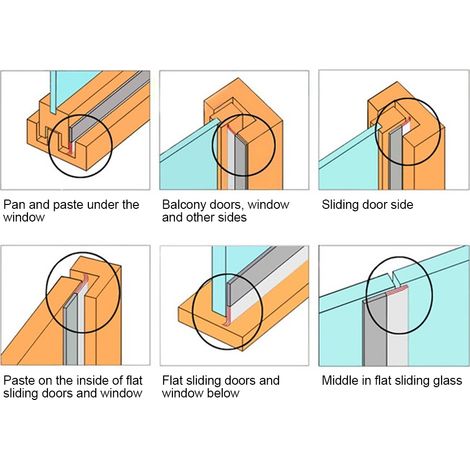 Pan and paste under the window

Balcony doors, window and other sides

Sliding door side

Paste on the inside of flat sliding doors and window

Flat sliding doors and window below

Middle in flat sliding glass