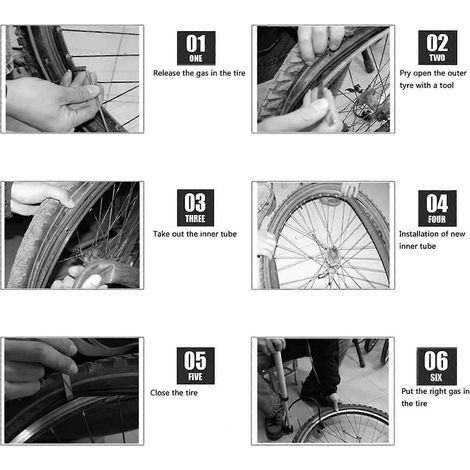 01
ONE
Release the gas in the tire

02
TWO
Pry open the outer tyre with a tool

03
THREE
Take out the inner tube

04
FOUR
Installation of new inner tube

05
FIVE
Close the tire

06
SIX
Put the right gas in the tire