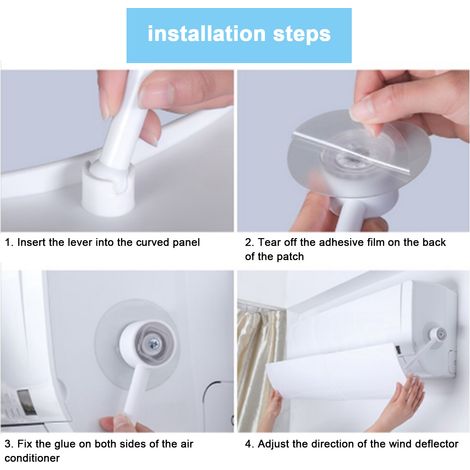 installation steps

1. Insert the lever into the curved panel

2. Tear off the adhesive film on the back of the patch

3. Fix the glue on both sides of the air conditioner

4. Adjust the direction of the wind deflector