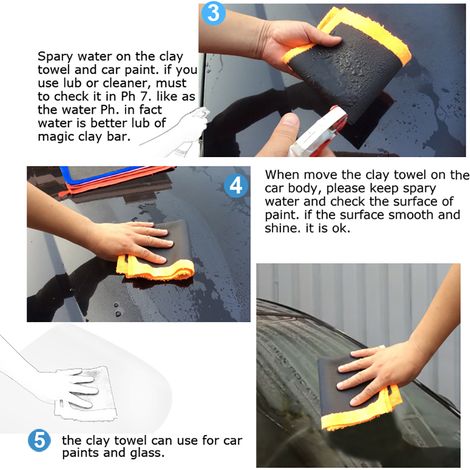 3

Spary water on the clay towel and car paint. if you use lub or cleaner, must to check it in Ph 7. like as the water Ph. in fact water is better lub of magic clay bar.

4

When move the clay towel on the car body, please keep spary water and check the surface of paint. if the surface smooth and shine. it is ok.

5

the clay towel can use for car paints and glass.