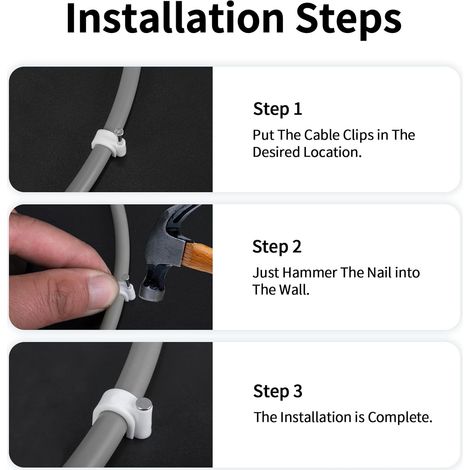 Installation Steps

Step 1
Put The Cable Clips in The Desired Location.

Step 2
Just Hammer The Nail into The Wall.

Step 3
The Installation is Complete.