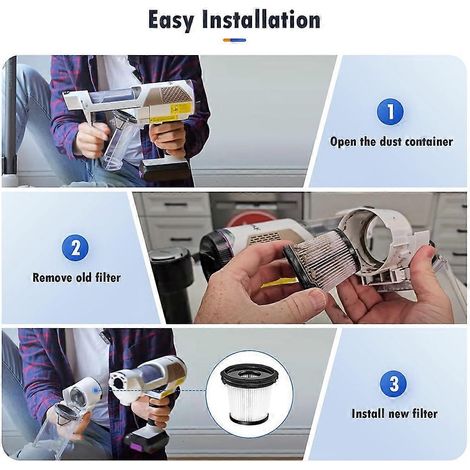 Easy Installation

1
Open the dust container

2
Remove old filter

3
Install new filter